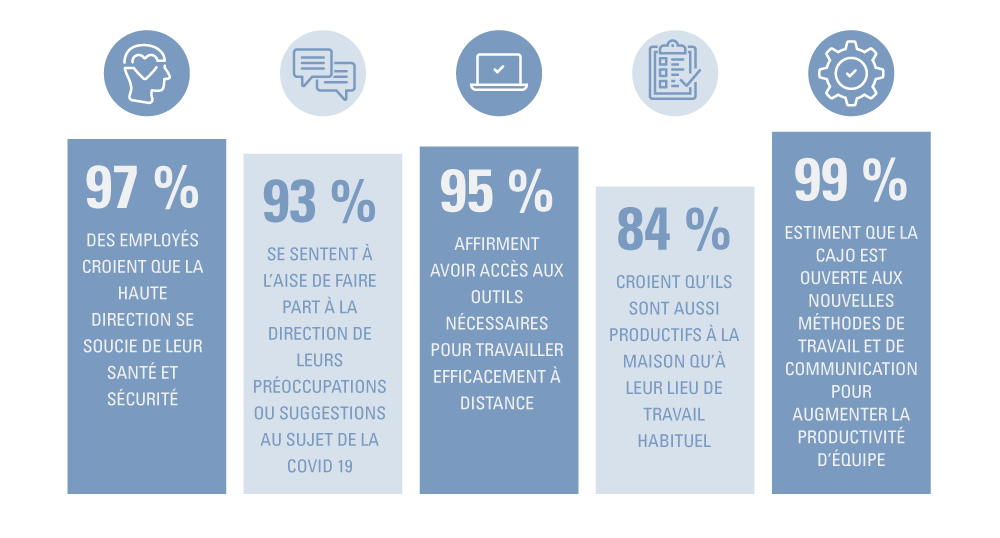 97 %

DES EMPLOYÉS CROIENT QUE LA HAUTE DIRECTION SE SOUCIE DE LEUR SANTÉ ET SÉCURITÉ

93 %

SE SENTENT À L'AISE DE FAIRE PART À LA DIRECTION DE LEURS PRÉOCCUPATIONS OU SUGGESTIONS AU SUJET DE LA COVID 19

95 %

AFFIRMENT AVOIR ACCÈS AUX OUTILS NÉCESSAIRES POUR TRAVAILLER EFFICACEMENT À DISTANCE

84 %

CROIENT QU'ILS SONT AUSSI PRODUCTIFS À LA MAISON QU'À LEUR LIEU DE TRAVAIL HABITUEL

99 %

ESTIMENT QUE LA CAJO EST OUVERTE AUX NOUVELLES MÉTHODES DE TRAVAIL ET DE COMMUNICATION POUR AUGMENTER LA PRODUCTIVITÉ D'ÉQUIPE